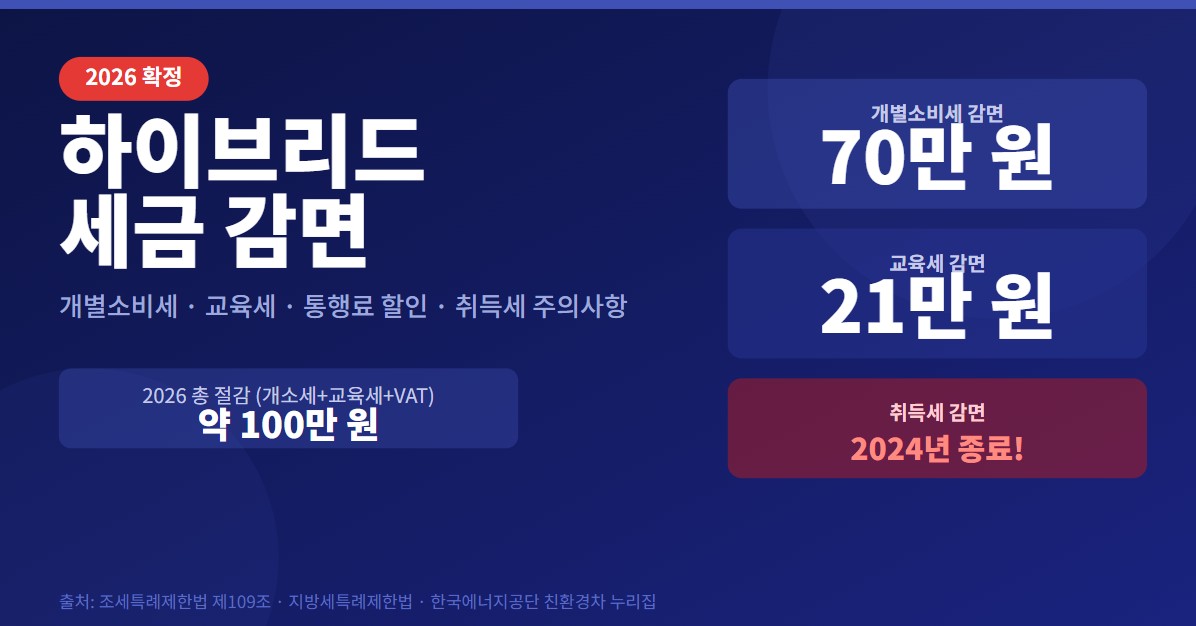 2026 확정

하이브리드
세금 감면

개별소비세 · 교육세 · 통행료 할인 · 취득세 주의사항

2026 총 절감 (개소세+교육세+VAT)
약 100만 원

개별소비세 감면
70만 원

교육세 감면
21만 원

취득세 감면
2024년 종료!

출처: 조세특례제한법 제109조 · 지방세특례제한법 · 한국에너지공단 친환경차 누리집